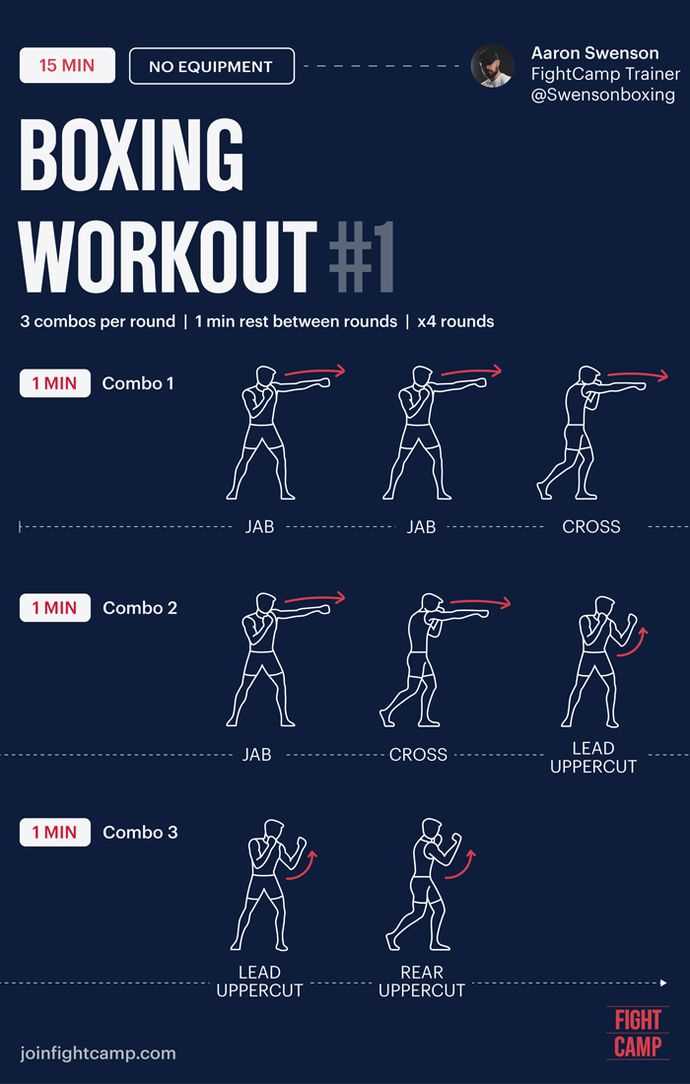 15 MIN

NO EQUIPMENT

Aaron Swenson
FightCamp Trainer
@Swensonboxing

BOXING WORKOUT #1

3 combos per round | 1 min rest between rounds | x4 rounds

1 MIN Combo 1

JAB JAB CROSS

1 MIN Combo 2

JAB CROSS LEAD UPPERCUT

1 MIN Combo 3

LEAD UPPERCUT REAR UPPERCUT

joinfightcamp.com

FIGHT CAMP