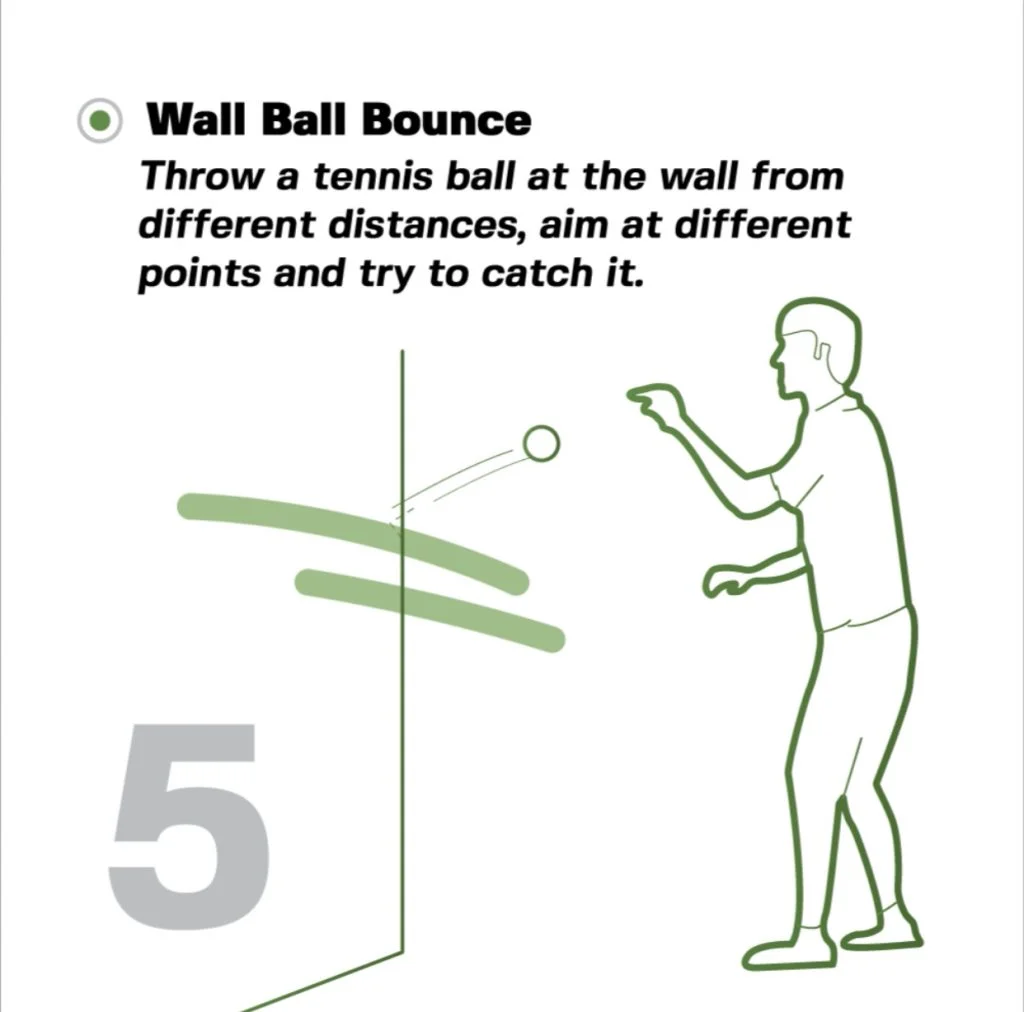 Wall Ball Bounce

Throw a tennis ball at the wall from different distances, aim at different points and try to catch it.

5