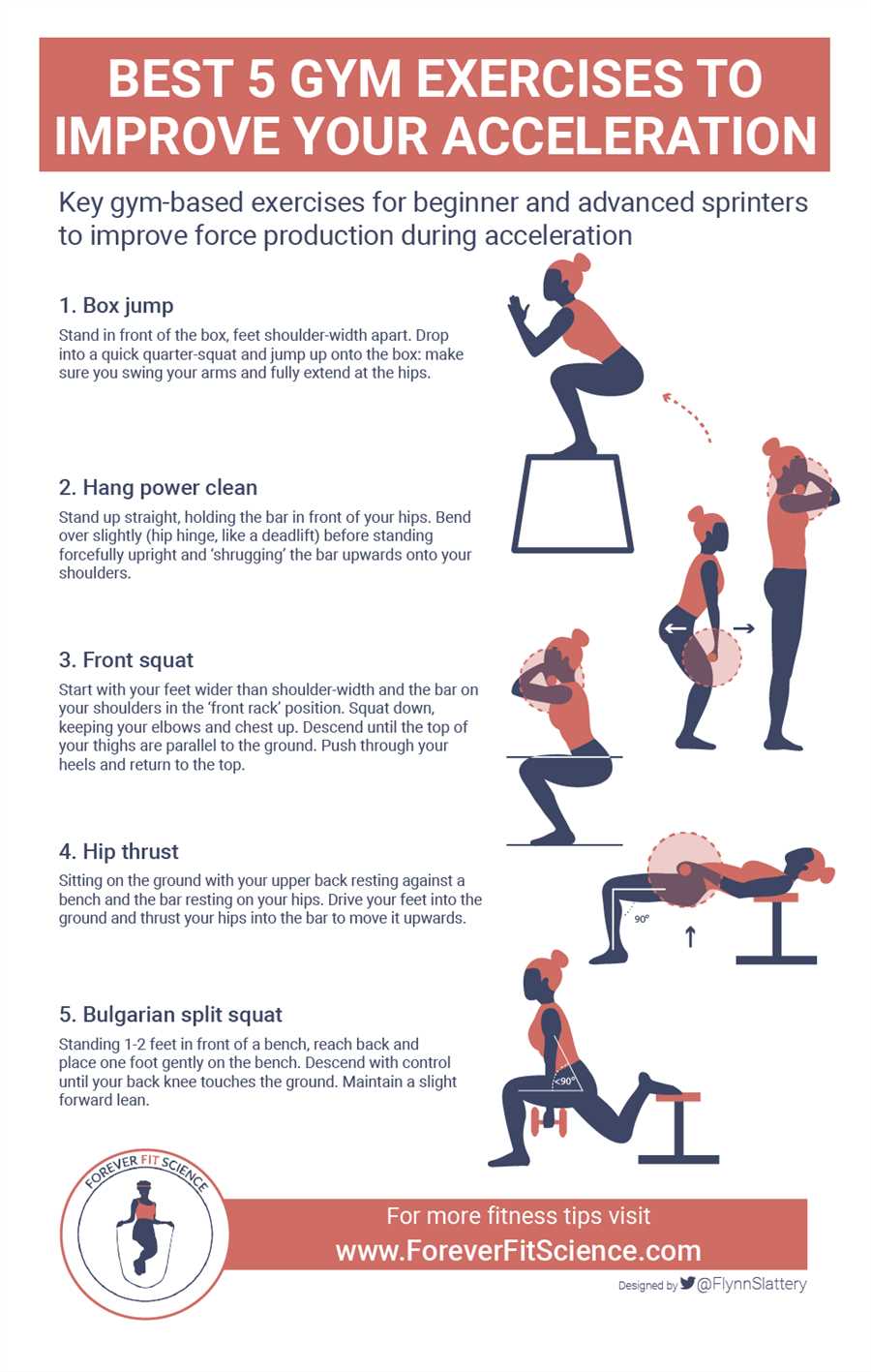 BEST 5 GYM EXERCISES TO IMPROVE YOUR ACCELERATION

Key gym-based exercises for beginner and advanced sprinters to improve force production during acceleration

1. Box jump

Stand in front of the box, feet shoulder-width apart. Drop into a quick quarter-squat and jump up onto the box: make sure you swing your arms and fully extend at the hips.

2. Hang power clean

Stand up straight, holding the bar in front of your hips. Bend over slightly (hip hinge, like a deadlift) before standing forcefully upright and 'shrugging' the bar upwards onto your shoulders.

3. Front squat

Start with your feet wider than shoulder-width and the bar on your shoulders in the 'front rack' position. Squat down, keeping your elbows and chest up. Descend until the top of your thighs are parallel to the ground. Push through your heels and return to the top.

4. Hip thrust

Sitting on the ground with your upper back resting against a bench and the bar resting on your hips. Drive your feet into the ground and thrust your hips into the bar to move it upwards.

90°

5. Bulgarian split squat

Standing 1-2 feet in front of a bench, reach back and place one foot gently on the bench. Descend with control until your back knee touches the ground. Maintain a slight forward lean.

<90°

FOREVER FIT SCIENCE

For more fitness tips visit
www.ForeverFitScience.com

Designed by @FlynnSlattery