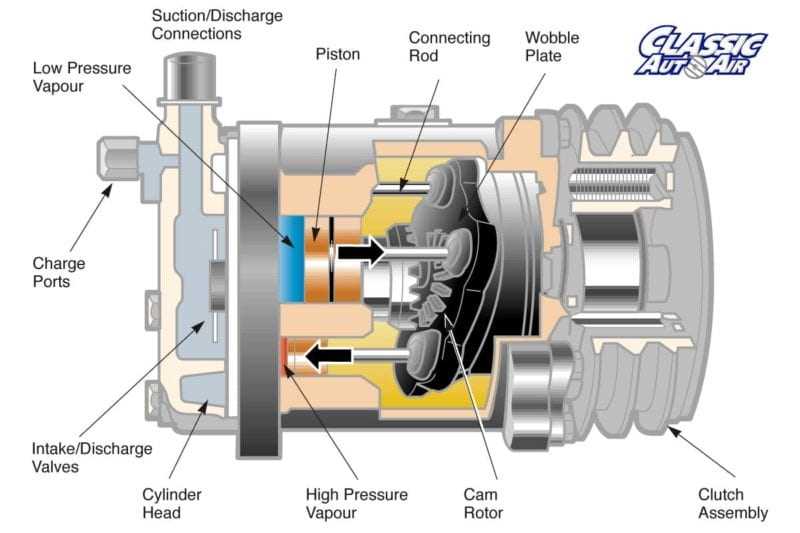 Suction/Discharge Connections

Low Pressure Vapour

Piston

Connecting Rod

Wobble Plate

CLASSIC AUTO AIR

Charge Ports

Intake/Discharge Valves

Cylinder Head

High Pressure Vapour

Cam Rotor

Clutch Assembly