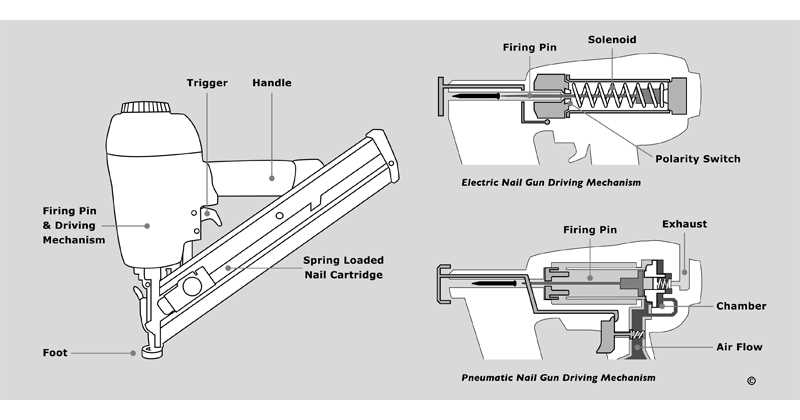 Trigger
Handle
Firing Pin & Driving Mechanism
Spring Loaded Nail Cartridge
Foot

Firing Pin
Solenoid
Polarity Switch
Electric Nail Gun Driving Mechanism

Firing Pin
Exhaust
Chamber
Air Flow
Pneumatic Nail Gun Driving Mechanism
©