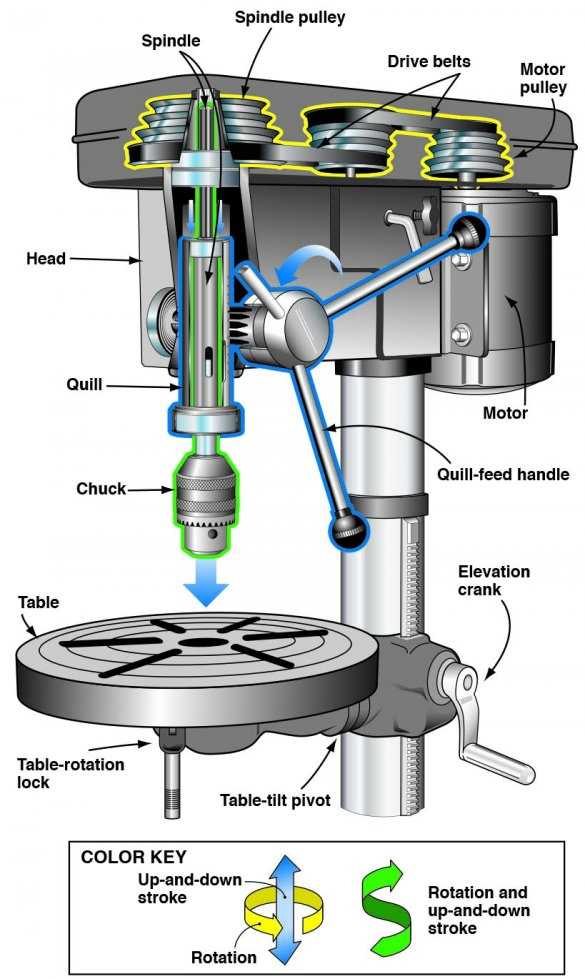 Spindle pulley

Spindle

Drive belts

Motor pulley

Head

Quill

Motor

Quill-feed handle

Chuck

Elevation crank

Table

Table-rotation lock

Table-tilt pivot

COLOR KEY

Up-and-down stroke

Rotation

Rotation and up-and-down stroke