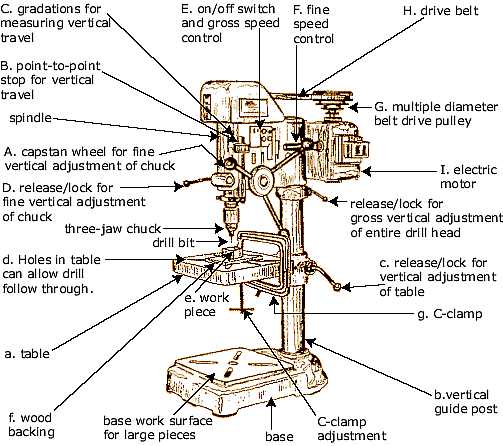 C. gradations for measuring vertical travel

E. on/off switch and gross speed control

F. fine speed control

H. drive belt

B. point-to-point stop for vertical travel

G. multiple diameter belt drive pulley

spindle

A. capstan wheel for fine vertical adjustment of chuck

I. electric motor

D. release/lock for fine vertical adjustment of chuck

release/lock for gross vertical adjustment of entire drill head

three-jaw chuck

drill bit

d. Holes in table can allow drill follow through.

c. release/lock for vertical adjustment of table

e. work piece

g. C-clamp

a. table

b.vertical guide post

f. wood backing

base work surface for large pieces

base

C-clamp adjustment