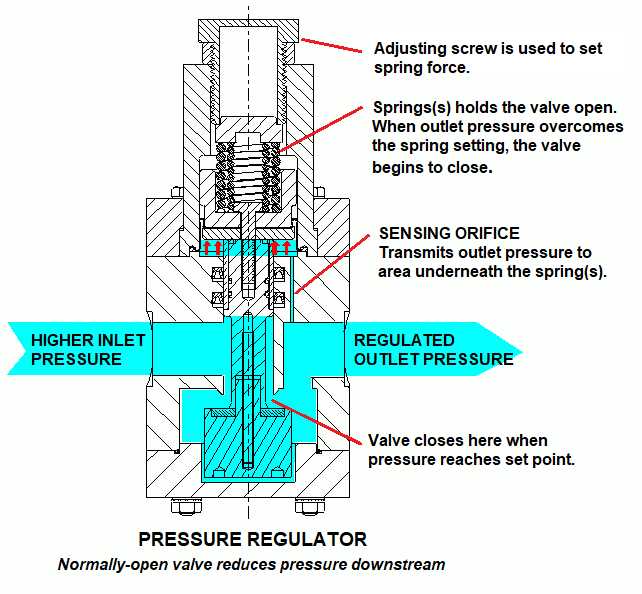 Adjusting screw is used to set spring force.

Springs(s) holds the valve open. When outlet pressure overcomes the spring setting, the valve begins to close.

SENSING ORIFICE
Transmits outlet pressure to area underneath the spring(s).

HIGHER INLET PRESSURE

REGULATED OUTLET PRESSURE

Valve closes here when pressure reaches set point.

PRESSURE REGULATOR

Normally-open valve reduces pressure downstream