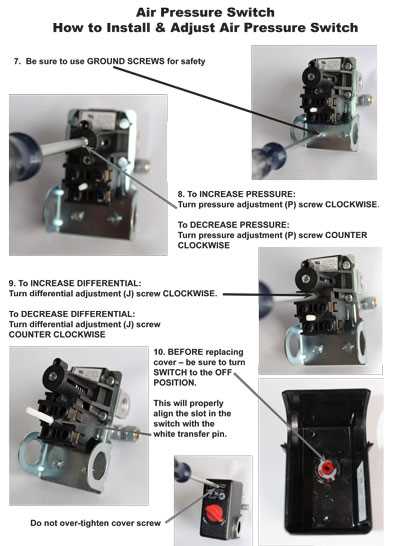 Air Pressure Switch
How to Install & Adjust Air Pressure Switch

7. Be sure to use GROUND SCREWS for safety

8. To INCREASE PRESSURE:
Turn pressure adjustment (P) screw CLOCKWISE.

To DECREASE PRESSURE:
Turn pressure adjustment (P) screw COUNTER CLOCKWISE

9. To INCREASE DIFFERENTIAL:
Turn differential adjustment (J) screw CLOCKWISE.

To DECREASE DIFFERENTIAL:
Turn differential adjustment (J) screw COUNTER CLOCKWISE

10. BEFORE replacing cover – be sure to turn SWITCH to the OFF POSITION.

This will properly align the slot in the switch with the white transfer pin.

Do not over-tighten cover screw