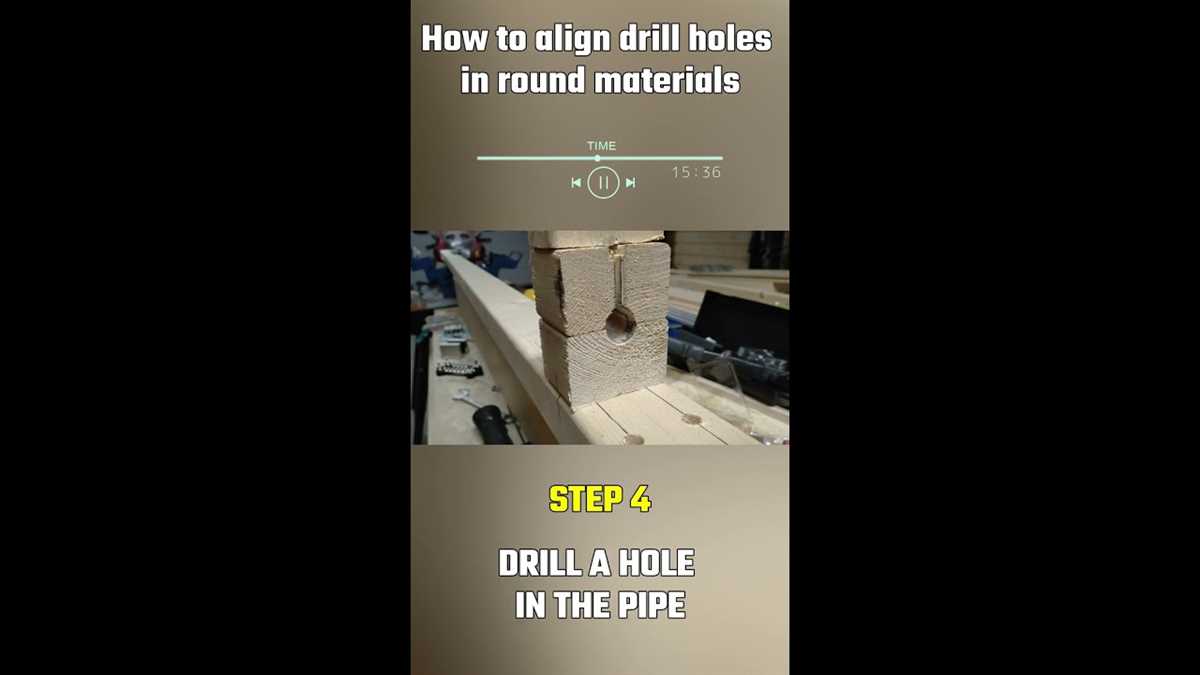 How to align drill holes in round materials

TIME

15:36

STEP 4

DRILL A HOLE IN THE PIPE