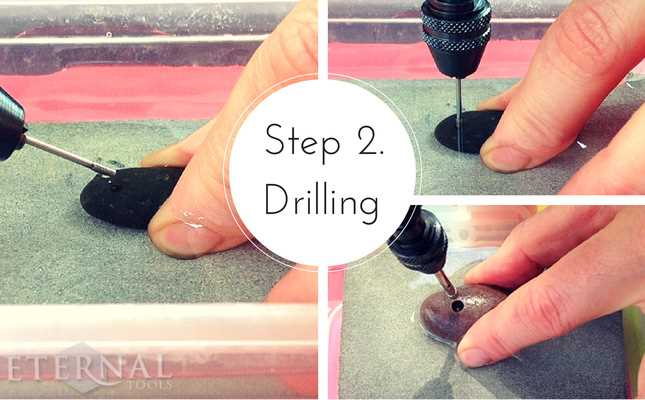 Step 2.
Drilling

ETERNAL
TOOLS