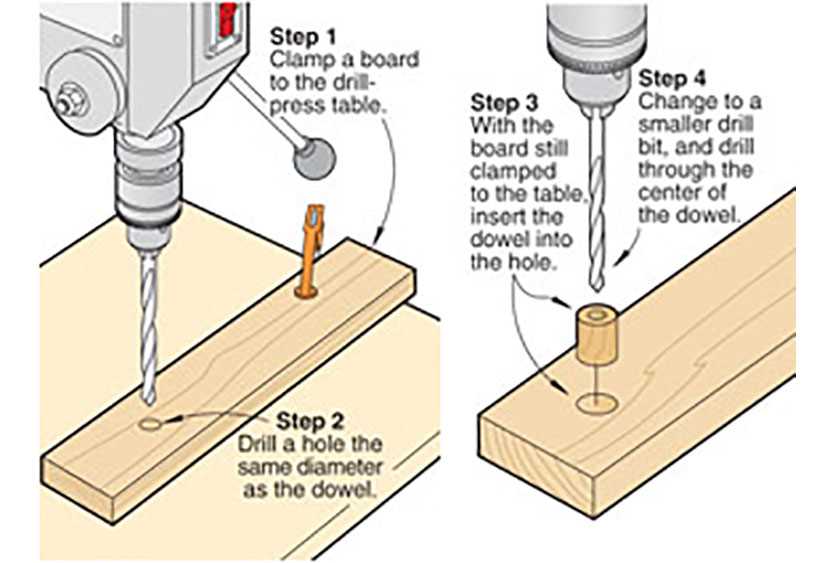 Step 1
Clamp a board to the drill-press table.

Step 2
Drill a hole the same diameter as the dowel.

Step 3
With the board still clamped to the table, insert the dowel into the hole.

Step 4
Change to a smaller drill bit, and drill through the center of the dowel.