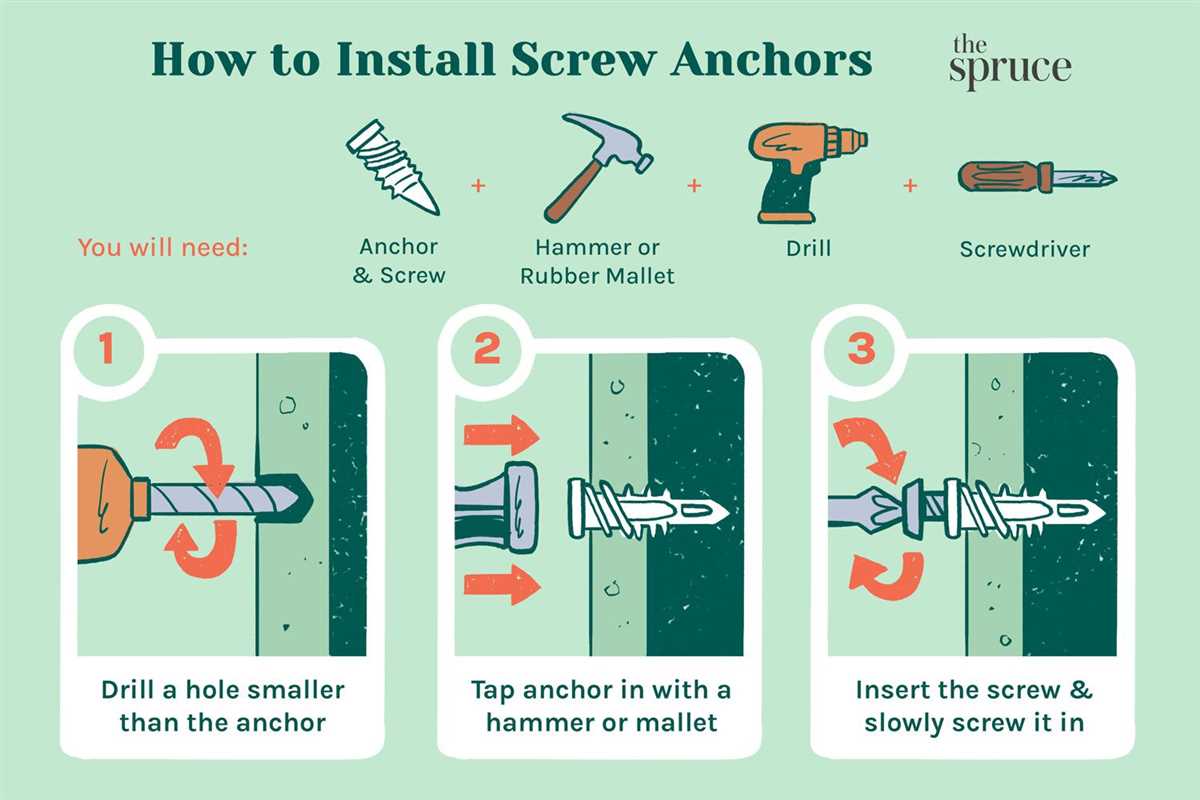 How to Install Screw Anchors

the spruce

You will need:

Anchor & Screw

+

Hammer or Rubber Mallet

+

Drill

+

Screwdriver

1

Drill a hole smaller than the anchor

2

Tap anchor in with a hammer or mallet

3

Insert the screw & slowly screw it in