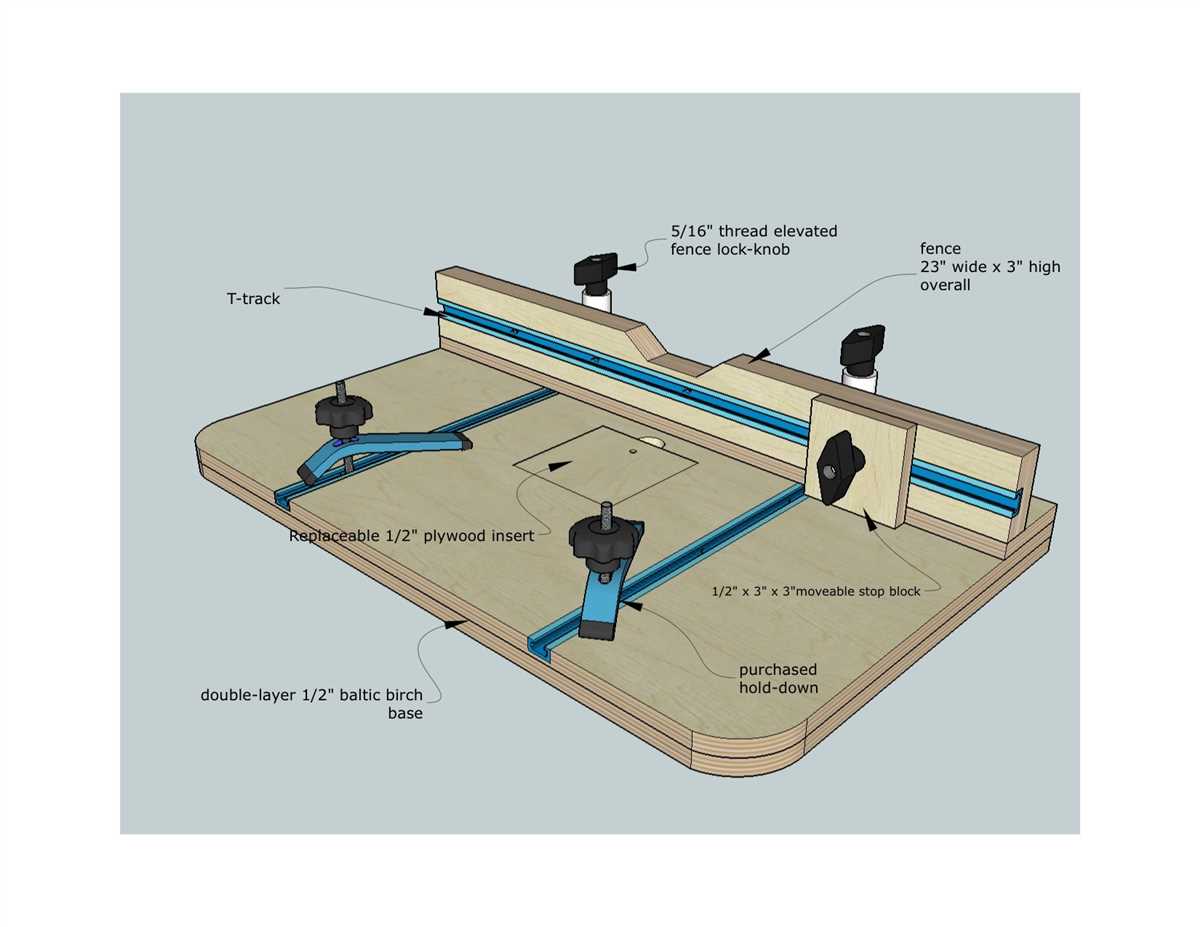 5/16" thread elevated fence lock-knob

fence
23" wide x 3" high overall

T-track

Replaceable 1/2" plywood insert

1/2" x 3" x 3"moveable stop block

purchased hold-down

double-layer 1/2" baltic birch base