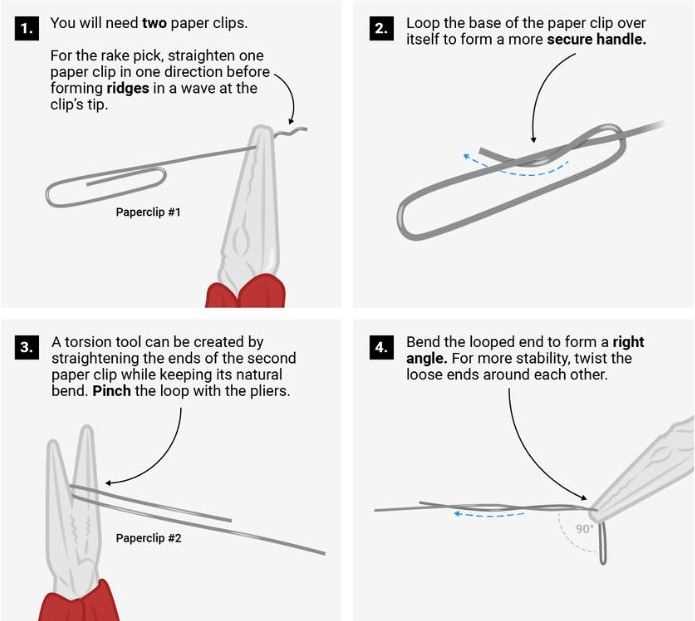 1. You will need two paper clips.

For the rake pick, straighten one paper clip in one direction before forming ridges in a wave at the clip's tip.

Paperclip #1

2. Loop the base of the paper clip over itself to form a more secure handle.

3. A torsion tool can be created by straightening the ends of the second paper clip while keeping its natural bend. Pinch the loop with the pliers.

Paperclip #2

4. Bend the looped end to form a right angle. For more stability, twist the loose ends around each other.

90°