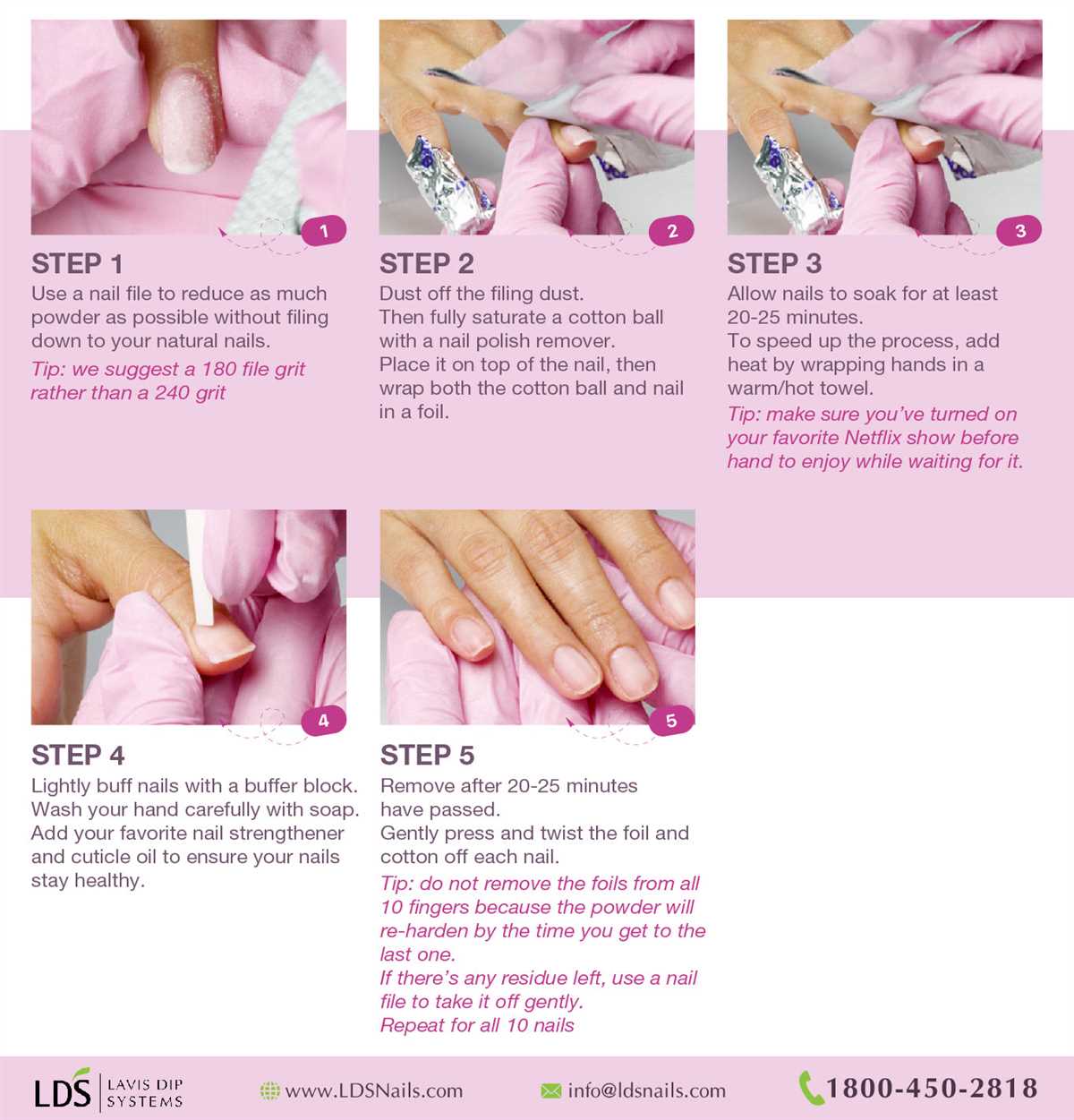 1

STEP 1

Use a nail file to reduce as much powder as possible without filing down to your natural nails.

Tip: we suggest a 180 file grit rather than a 240 grit

2

STEP 2

Dust off the filing dust. Then fully saturate a cotton ball with a nail polish remover. Place it on top of the nail, then wrap both the cotton ball and nail in a foil.

3

STEP 3

Allow nails to soak for at least 20-25 minutes. To speed up the process, add heat by wrapping hands in a warm/hot towel.

Tip: make sure you've turned on your favorite Netflix show before hand to enjoy while waiting for it.

4

STEP 4

Lightly buff nails with a buffer block. Wash your hand carefully with soap. Add your favorite nail strengthener and cuticle oil to ensure your nails stay healthy.

5

STEP 5

Remove after 20-25 minutes have passed. Gently press and twist the foil and cotton off each nail.

Tip: do not remove the foils from all 10 fingers because the powder will re-harden by the time you get to the last one. If there's any residue left, use a nail file to take it off gently. Repeat for all 10 nails

LDS LAVIS DIP SYSTEMS

www.LDSNails.com

info@ldsnails.com

1800-450-2818