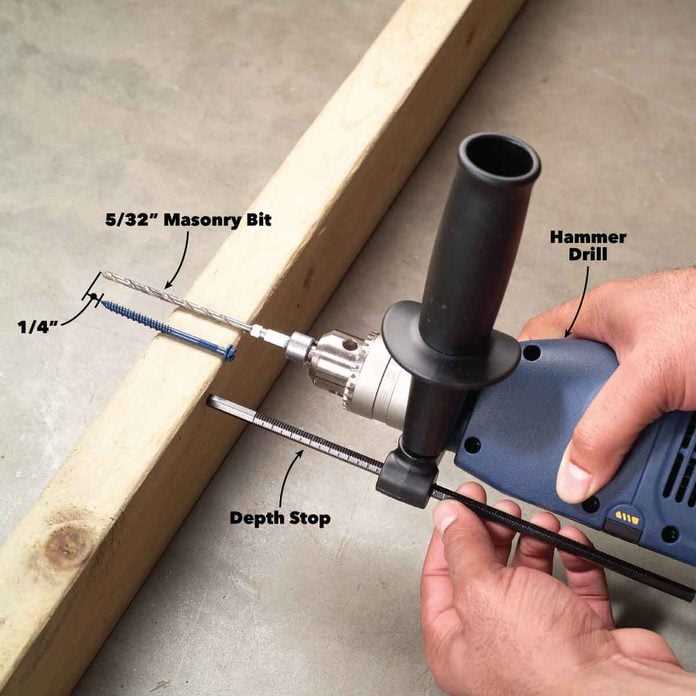 5/32" Masonry Bit

Hammer Drill

1/4"

Depth Stop