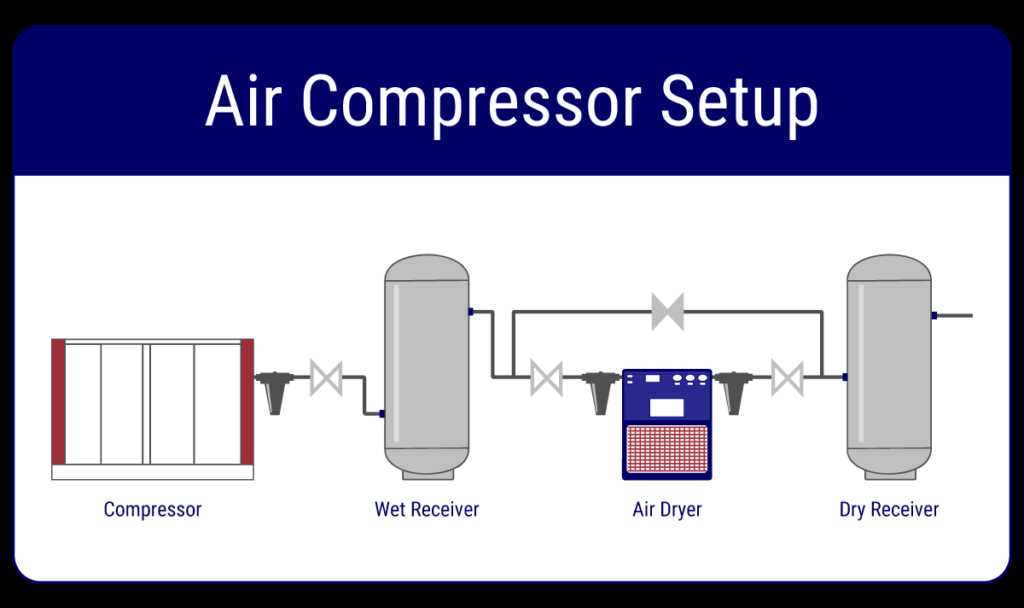 Air Compressor Setup

Compressor

Wet Receiver

Air Dryer

Dry Receiver