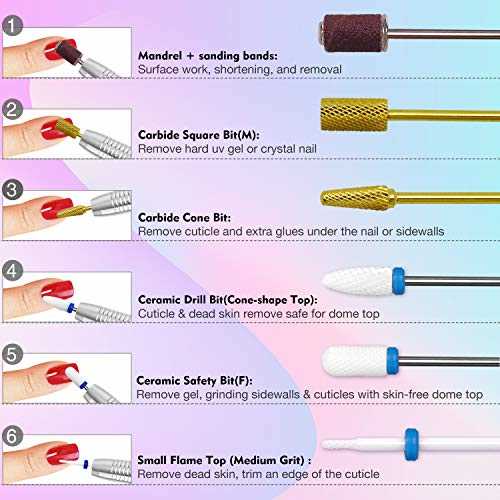 1

Mandrel + sanding bands:
Surface work, shortening, and removal

2

Carbide Square Bit(M):
Remove hard uv gel or crystal nail

3

Carbide Cone Bit:
Remove cuticle and extra glues under the nail or sidewalls

4

Ceramic Drill Bit(Cone-shape Top):
Cuticle & dead skin remove safe for dome top

5

Ceramic Safety Bit(F):
Remove gel, grinding sidewalls & cuticles with skin-free dome top

6

Small Flame Top (Medium Grit) :
Remove dead skin, trim an edge of the cuticle