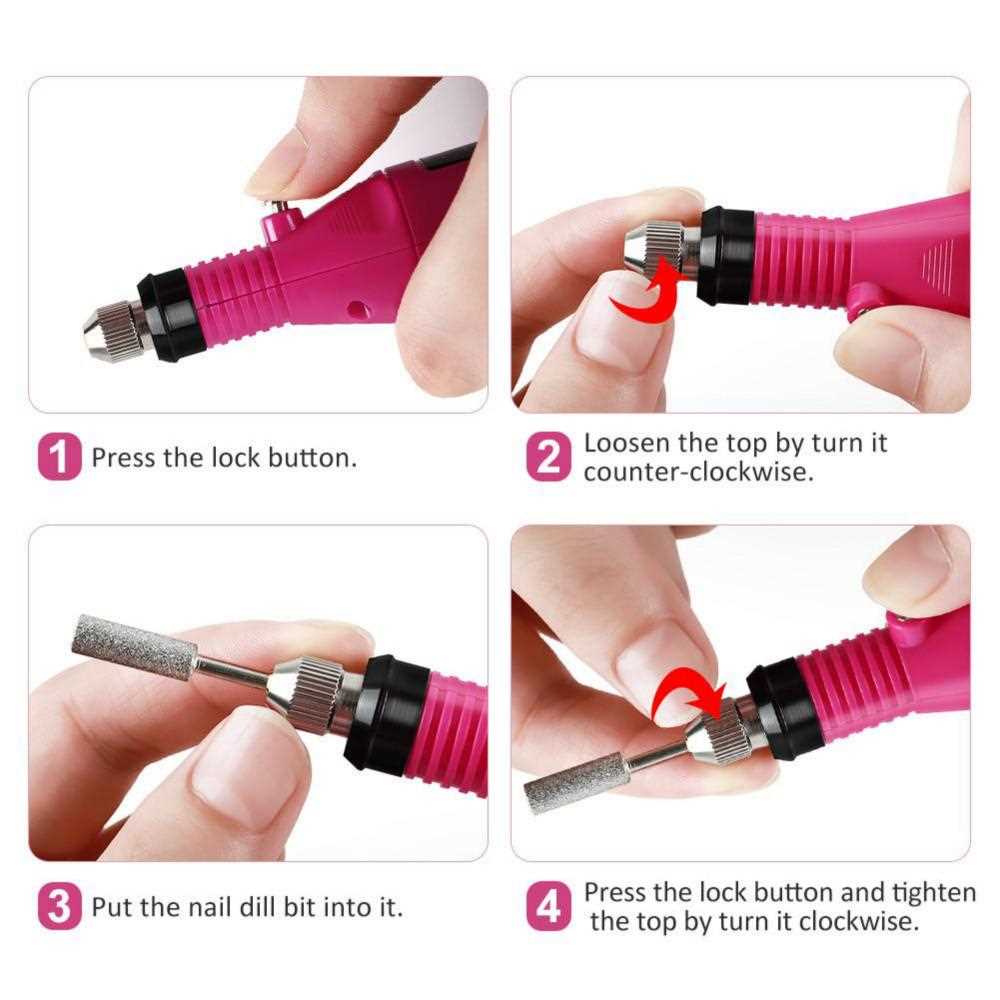 1 Press the lock button.

2 Loosen the top by turn it counter-clockwise.

3 Put the nail dill bit into it.

4 Press the lock button and tighten the top by turn it clockwise.