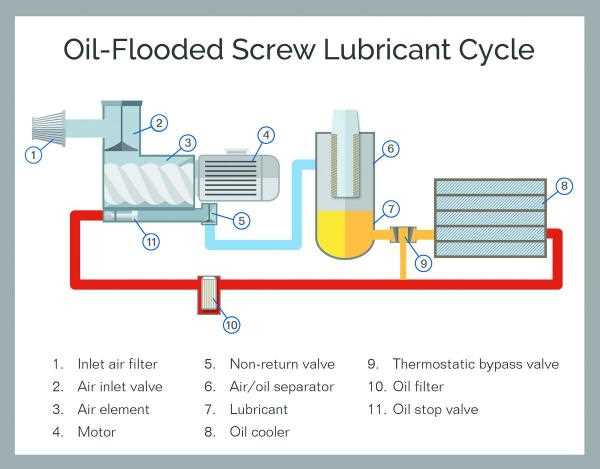 Oil-Flooded Screw Lubricant Cycle

1
2
3
4
5
6
7
8
9
10
11

1. Inlet air filter
2. Air inlet valve
3. Air element
4. Motor

5. Non-return valve
6. Air/oil separator
7. Lubricant
8. Oil cooler

9. Thermostatic bypass valve
10. Oil filter
11. Oil stop valve