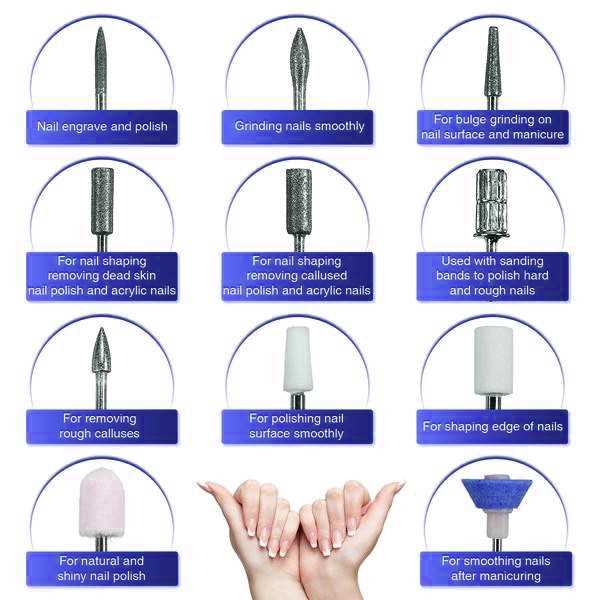 Nail engrave and polish

Grinding nails smoothly

For bulge grinding on nail surface and manicure

For nail shaping removing dead skin nail polish and acrylic nails

For nail shaping removing callused nail polish and acrylic nails

Used with sanding bands to polish hard and rough nails

For removing rough calluses

For polishing nail surface smoothly

For shaping edge of nails

For natural and shiny nail polish

For smoothing nails after manicuring