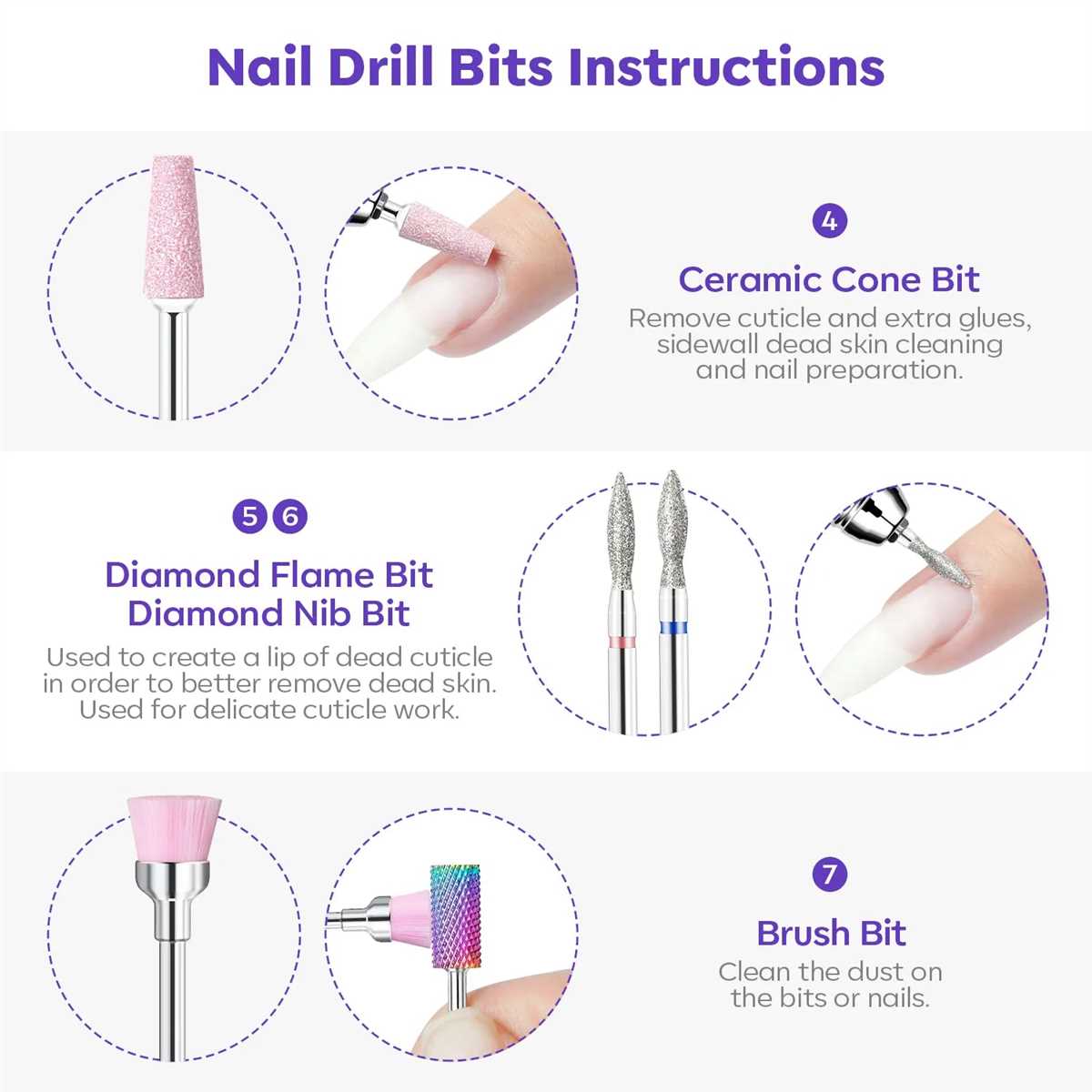 Nail Drill Bits Instructions

4

Ceramic Cone Bit

Remove cuticle and extra glues, sidewall dead skin cleaning and nail preparation.

5 6

Diamond Flame Bit
Diamond Nib Bit

Used to create a lip of dead cuticle in order to better remove dead skin. Used for delicate cuticle work.

7

Brush Bit

Clean the dust on the bits or nails.