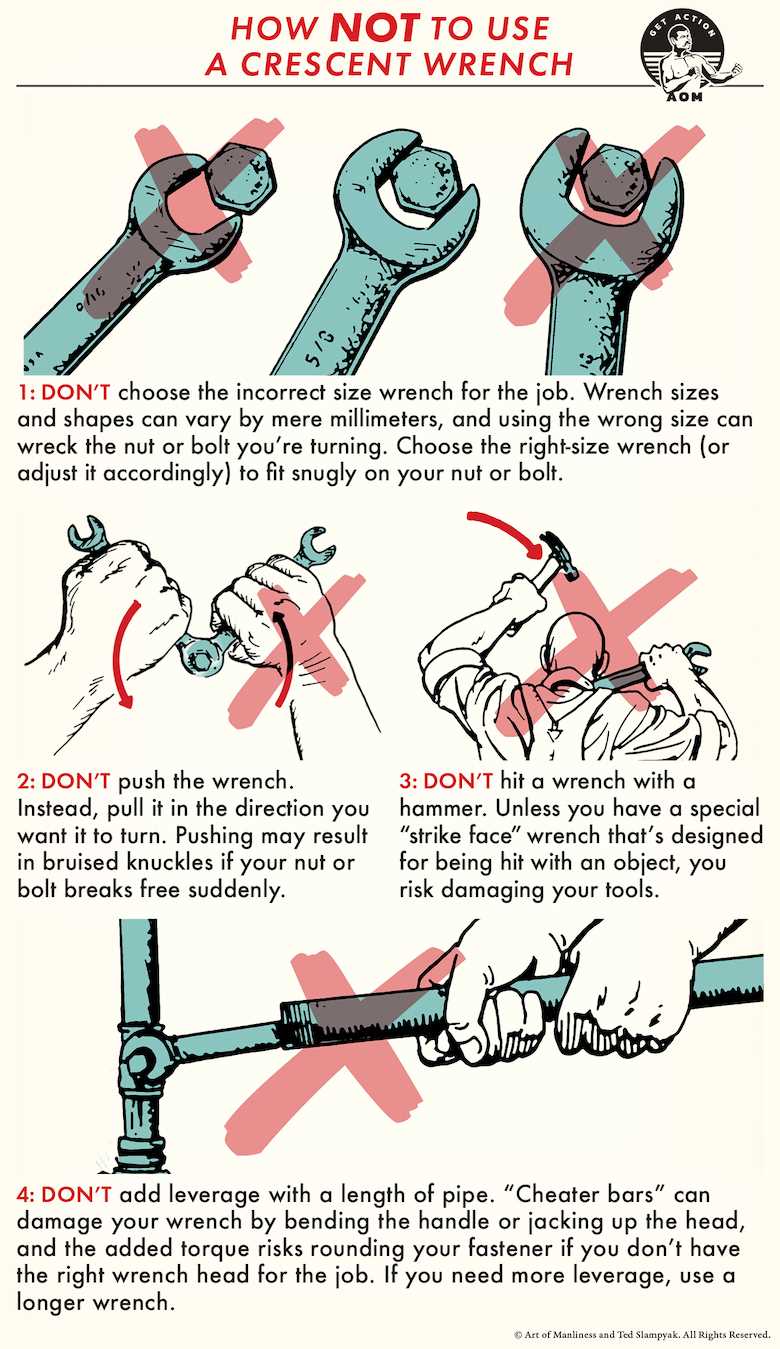 HOW NOT TO USE A CRESCENT WRENCH

GET ACTION
AOM

9/16

5/8

1: DON'T choose the incorrect size wrench for the job. Wrench sizes and shapes can vary by mere millimeters, and using the wrong size can wreck the nut or bolt you're turning. Choose the right-size wrench (or adjust it accordingly) to fit snugly on your nut or bolt.

2: DON'T push the wrench. Instead, pull it in the direction you want it to turn. Pushing may result in bruised knuckles if your nut or bolt breaks free suddenly.

3: DON'T hit a wrench with a hammer. Unless you have a special "strike face" wrench that's designed for being hit with an object, you risk damaging your tools.

4: DON'T add leverage with a length of pipe. "Cheater bars" can damage your wrench by bending the handle or jacking up the head, and the added torque risks rounding your fastener if you don't have the right wrench head for the job. If you need more leverage, use a longer wrench.

© Art of Manliness and Ted Slampyak. All Rights Reserved.