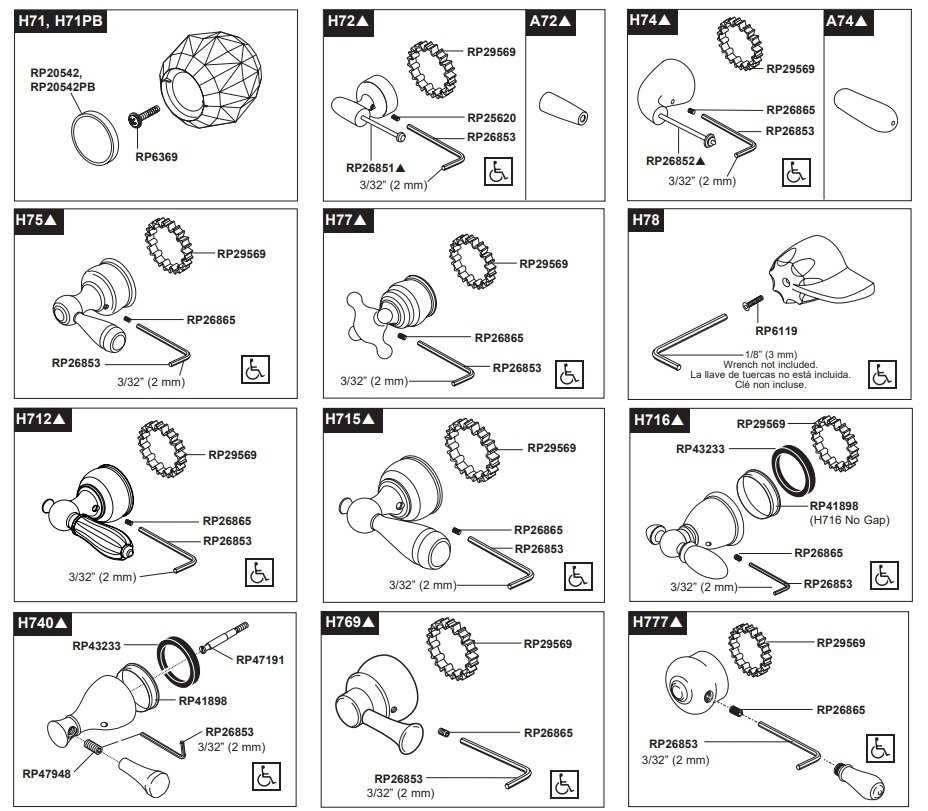 H71, H71PB

RP20542, RP20542PB

RP6369

H72▲

RP29569

RP25620

RP26853

RP26851▲

3/32" (2 mm)

A72▲

H74▲

RP29569

RP26865

RP26853

RP26852▲

3/32" (2 mm)

A74▲

H75▲

RP29569

RP26865

RP26853

3/32" (2 mm)

H77▲

RP29569

RP26865

RP26853

3/32" (2 mm)

H78

RP6119

1/8" (3 mm)
Wrench not included.
La llave de tuercas no está incluida.
Clé non incluse.

H712▲

RP29569

RP26865

RP26853

3/32" (2 mm)

H715▲

RP29569

RP26865

RP26853

3/32" (2 mm)

H716▲

RP29569

RP43233

RP41898
(H716 No Gap)

RP26865

RP26853

3/32" (2 mm)

H740▲

RP43233

RP47191

RP41898

RP26853
3/32" (2 mm)

RP47948

H769▲

RP29569

RP26865

RP26853
3/32" (2 mm)

H777▲

RP29569

RP26865

RP26853
3/32" (2 mm)