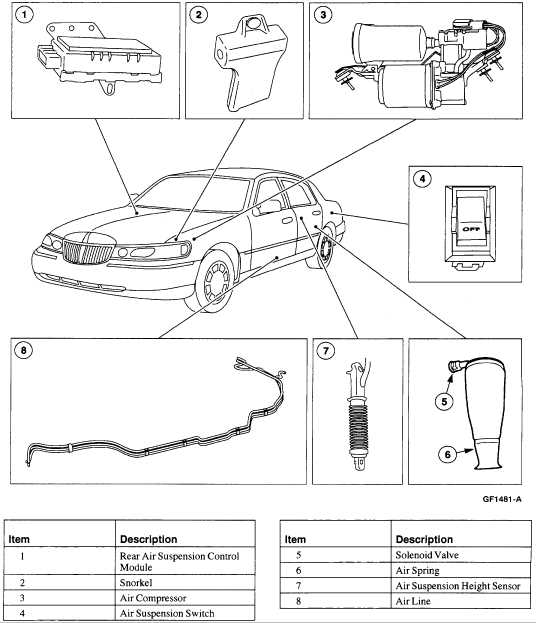 1

2

3

4

OFF

8

7

5

6

GF1481-A

| Item | Description |
|---|---|
| 1 | Rear Air Suspension Control Module |
| 2 | Snorkel |
| 3 | Air Compressor |
| 4 | Air Suspension Switch |

| Item | Description |
|---|---|
| 5 | Solenoid Valve |
| 6 | Air Spring |
| 7 | Air Suspension Height Sensor |
| 8 | Air Line |