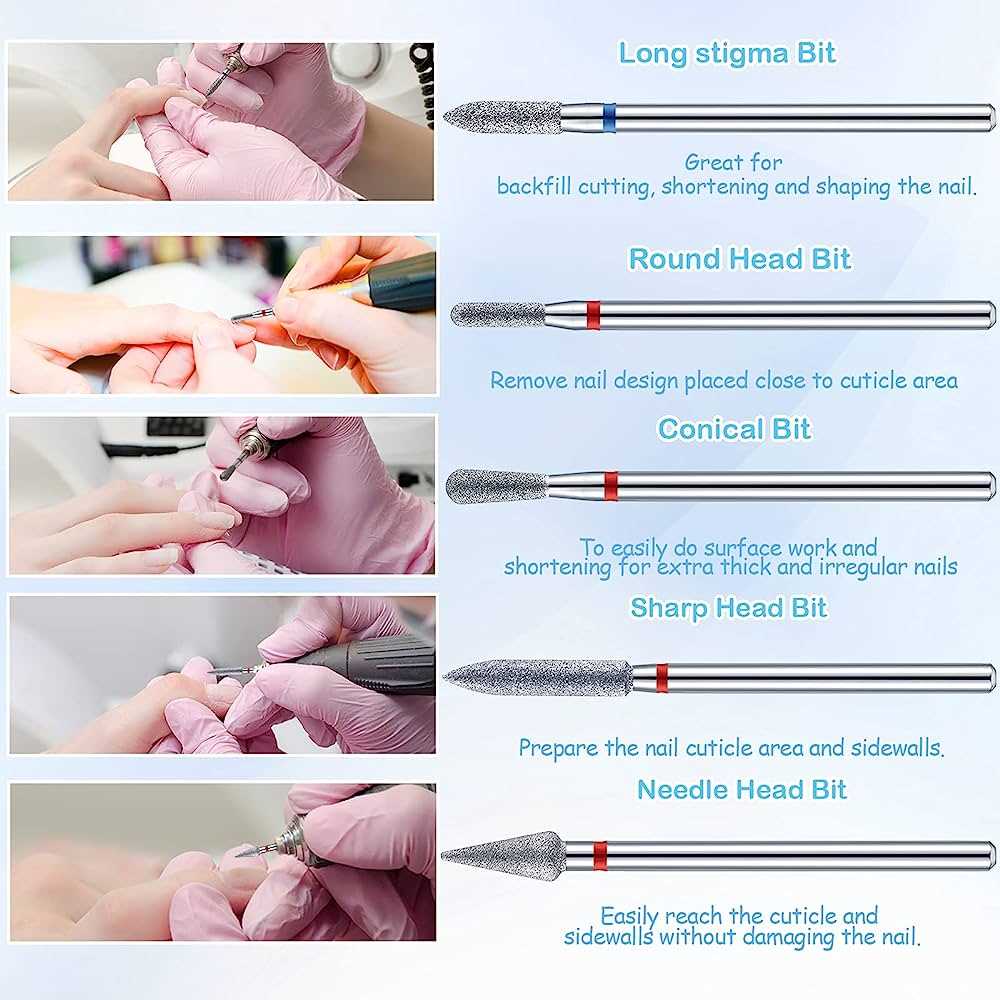 Long stigma Bit

Great for
backfill cutting, shortening and shaping the nail.

Round Head Bit

Remove nail design placed close to cuticle area

Conical Bit

To easily do surface work and
shortening for extra thick and irregular nails

Sharp Head Bit

Prepare the nail cuticle area and sidewalls.

Needle Head Bit

Easily reach the cuticle and
sidewalls without damaging the nail.